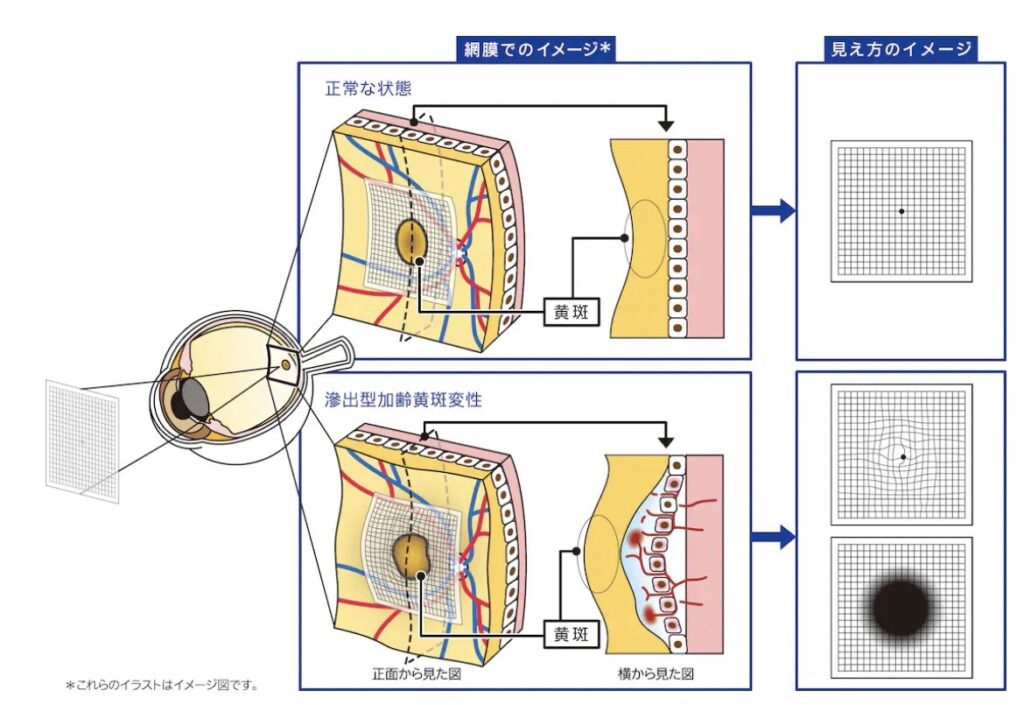 網膜でのイメージ*

見え方のイメージ

正常な状態

黄斑

滲出型加齢黄斑変性

黄斑

正面から見た図

横から見た図

*これらのイラストはイメージ図です。