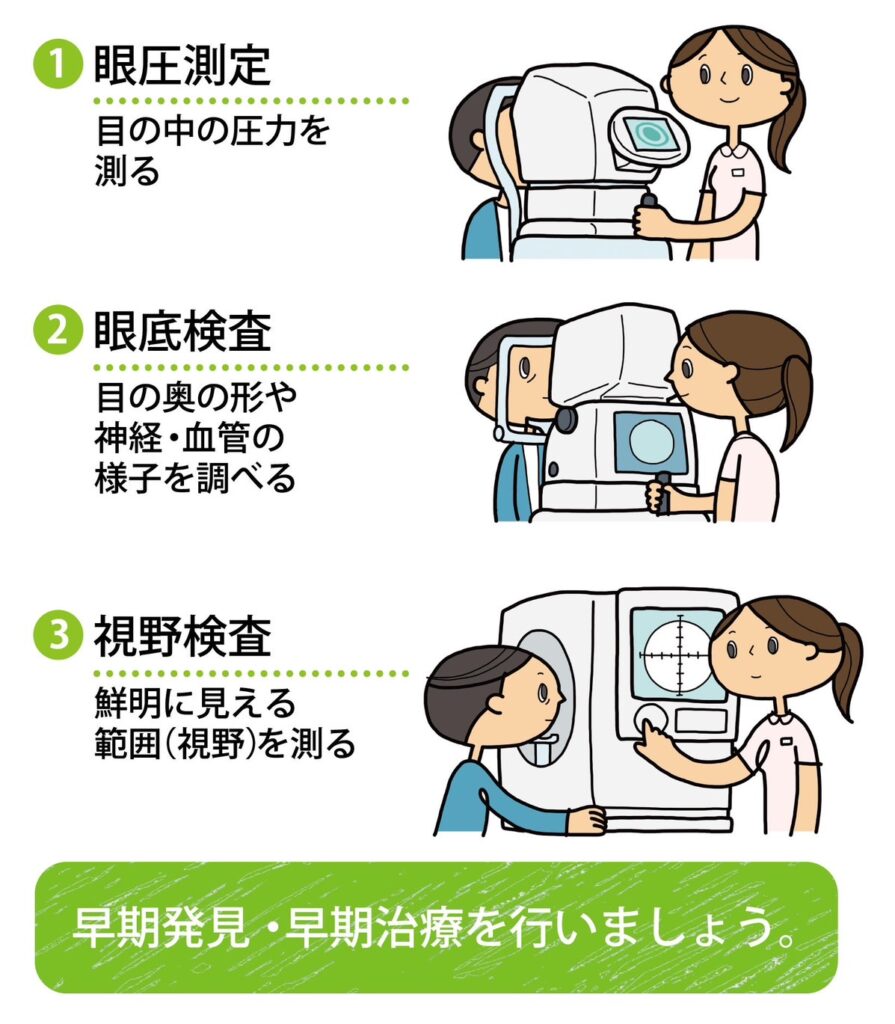 1 眼圧測定

目の中の圧力を測る

2 眼底検査

目の奥の形や神経・血管の様子を調べる

3 視野検査

鮮明に見える範囲（視野）を測る

早期発見・早期治療を行いましょう。